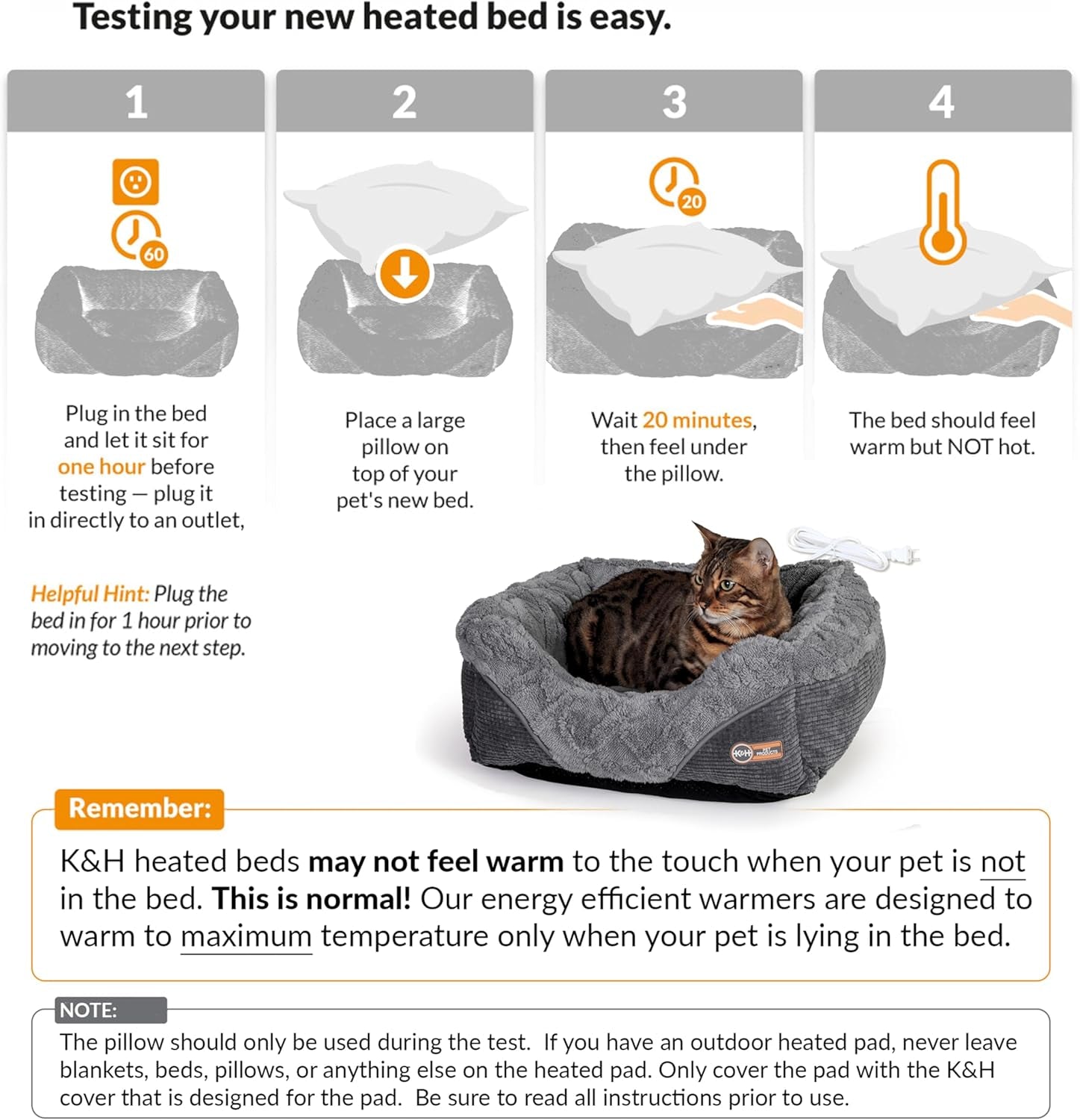 Testing your new heated bed is easy.

1

60

Plug in the bed and let it sit for one hour before testing — plug it in directly to an outlet,

Helpful Hint: Plug the bed in for 1 hour prior to moving to the next step.

2

Place a large pillow on top of your pet's new bed.

3

20

Wait 20 minutes, then feel under the pillow.

4

The bed should feel warm but NOT hot.

K&H PET PRODUCTS

Remember:

K&H heated beds may not feel warm to the touch when your pet is not in the bed. This is normal! Our energy efficient warmers are designed to warm to maximum temperature only when your pet is lying in the bed.

NOTE:

The pillow should only be used during the test. If you have an outdoor heated pad, never leave blankets, beds, pillows, or anything else on the heated pad. Only cover the pad with the K&H cover that is designed for the pad. Be sure to read all instructions prior to use.