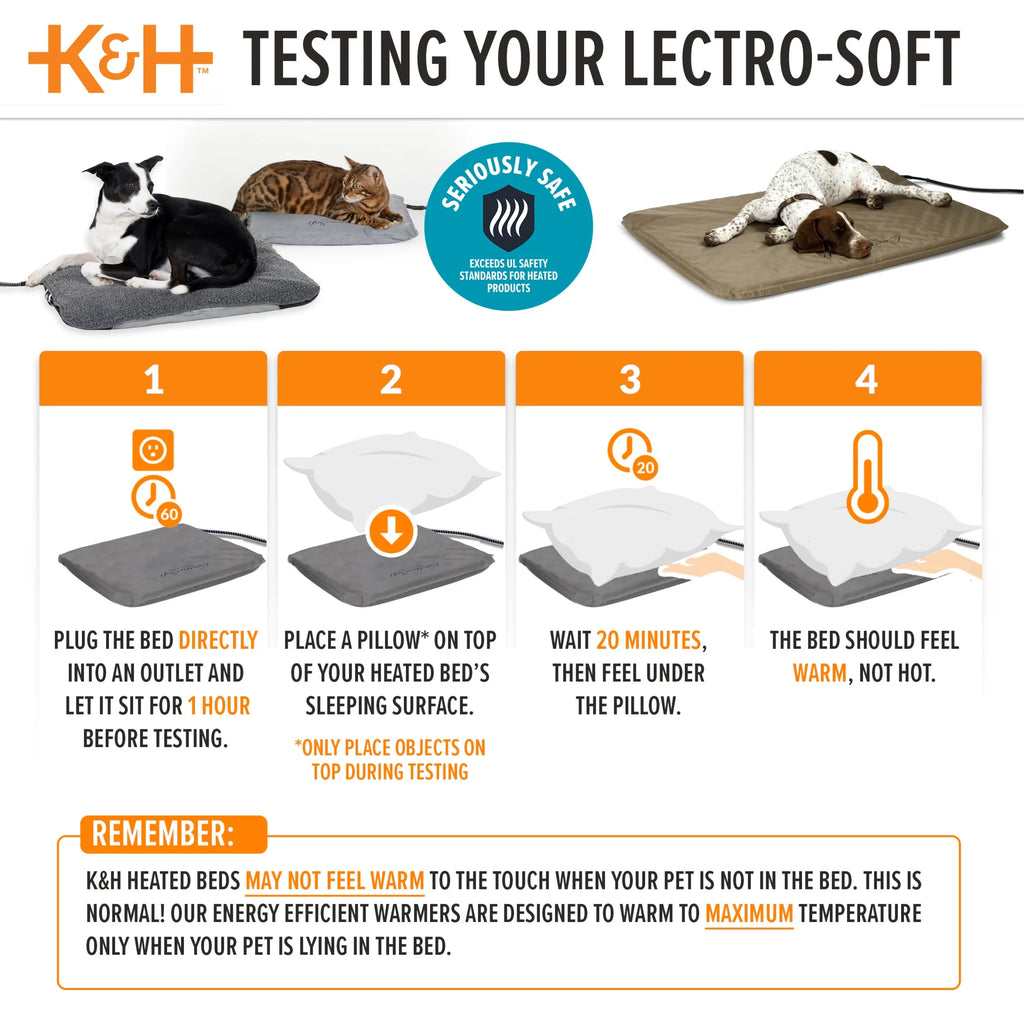 K&H™ TESTING YOUR LECTRO-SOFT

SERIOUSLY SAFE
EXCEEDS UL SAFETY STANDARDS FOR HEATED PRODUCTS

1
60
PLUG THE BED DIRECTLY INTO AN OUTLET AND LET IT SIT FOR 1 HOUR BEFORE TESTING.

2
PLACE A PILLOW* ON TOP OF YOUR HEATED BED'S SLEEPING SURFACE.
*ONLY PLACE OBJECTS ON TOP DURING TESTING

3
20
WAIT 20 MINUTES, THEN FEEL UNDER THE PILLOW.

4
THE BED SHOULD FEEL WARM, NOT HOT.

REMEMBER:
K&H HEATED BEDS MAY NOT FEEL WARM TO THE TOUCH WHEN YOUR PET IS NOT IN THE BED. THIS IS NORMAL! OUR ENERGY EFFICIENT WARMERS ARE DESIGNED TO WARM TO MAXIMUM TEMPERATURE ONLY WHEN YOUR PET IS LYING IN THE BED.