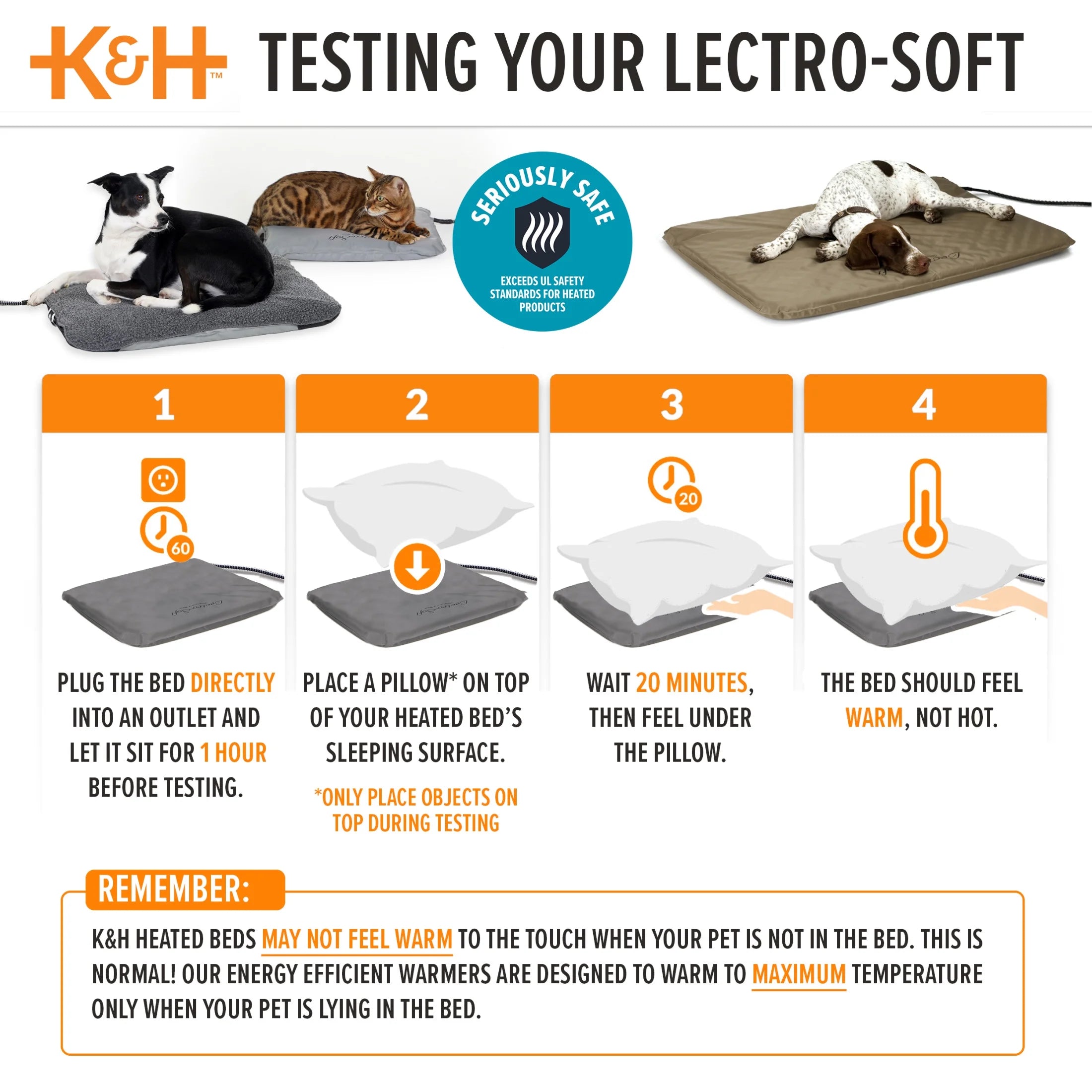 K&H™ TESTING YOUR LECTRO-SOFT

SERIOUSLY SAFE

EXCEEDS UL SAFETY STANDARDS FOR HEATED PRODUCTS

1

60

PLUG THE BED DIRECTLY INTO AN OUTLET AND LET IT SIT FOR 1 HOUR BEFORE TESTING.

2

PLACE A PILLOW* ON TOP OF YOUR HEATED BED'S SLEEPING SURFACE.

*ONLY PLACE OBJECTS ON TOP DURING TESTING

3

20

WAIT 20 MINUTES, THEN FEEL UNDER THE PILLOW.

4

THE BED SHOULD FEEL WARM, NOT HOT.

REMEMBER:

K&H HEATED BEDS MAY NOT FEEL WARM TO THE TOUCH WHEN YOUR PET IS NOT IN THE BED. THIS IS NORMAL! OUR ENERGY EFFICIENT WARMERS ARE DESIGNED TO WARM TO MAXIMUM TEMPERATURE ONLY WHEN YOUR PET IS LYING IN THE BED.